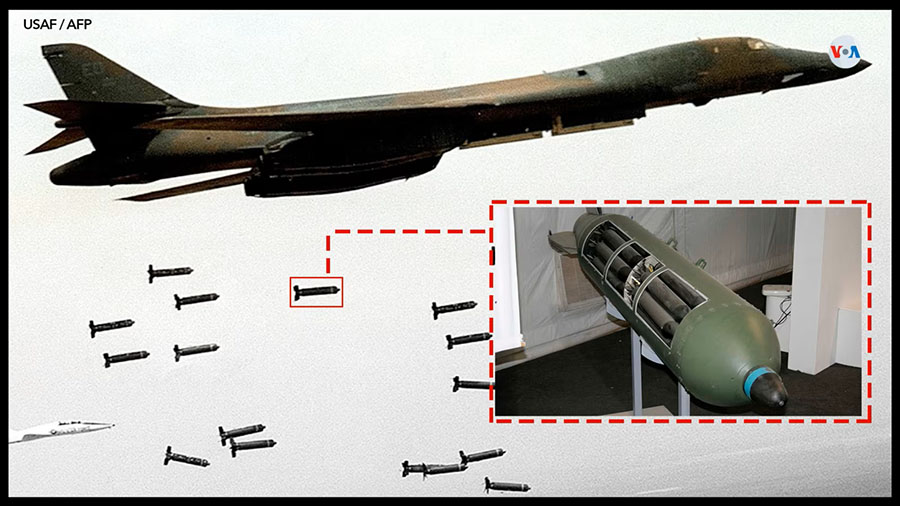 USAF / AFP

VOA